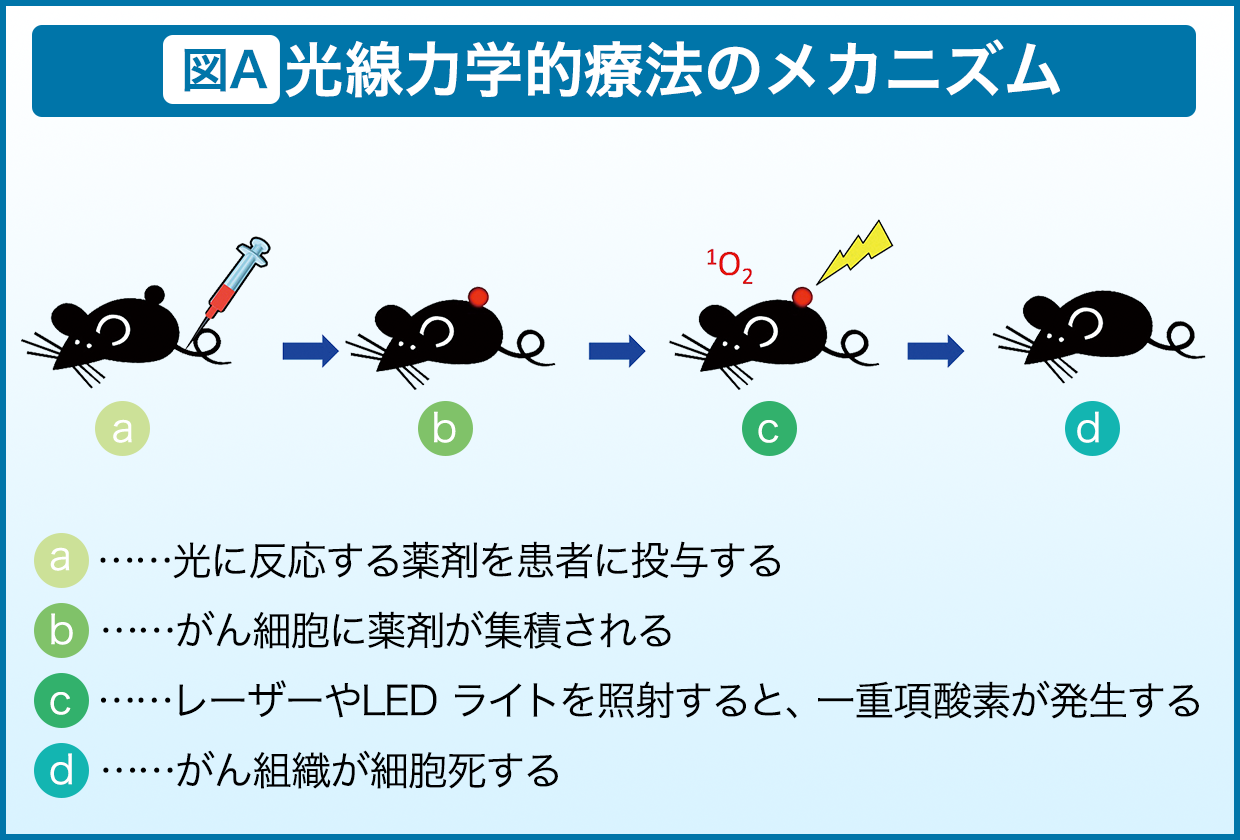 図A 光線力学的療法のメカニズム

$^1O_2$

a

b

c

d

a ……光に反応する薬剤を患者に投与する

b ……がん細胞に薬剤が集積される

c ……レーザーやLED ライトを照射すると、一重項酸素が発生する

d ……がん組織が細胞死する