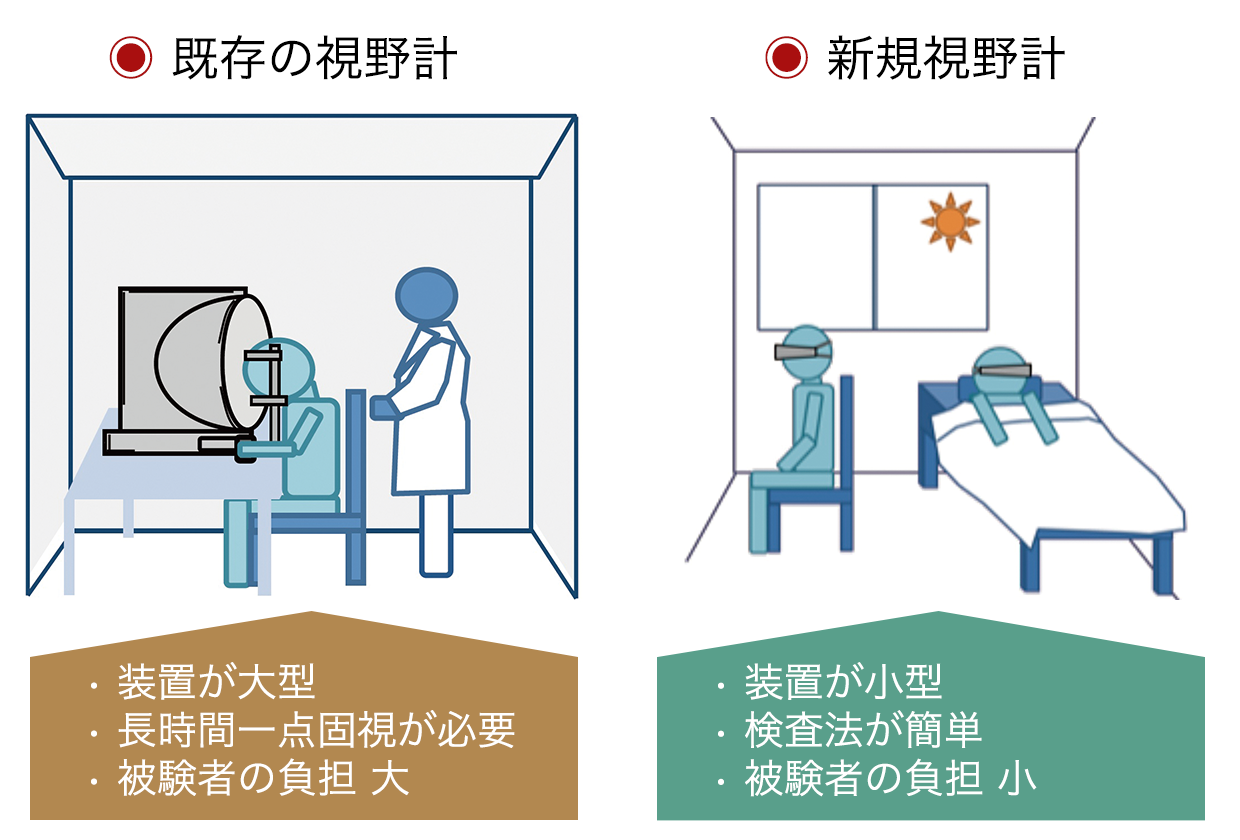 既存の視野計

・装置が大型
・長時間一点固視が必要
・被験者の負担 大

新規視野計

・装置が小型
・検査法が簡単
・被験者の負担 小