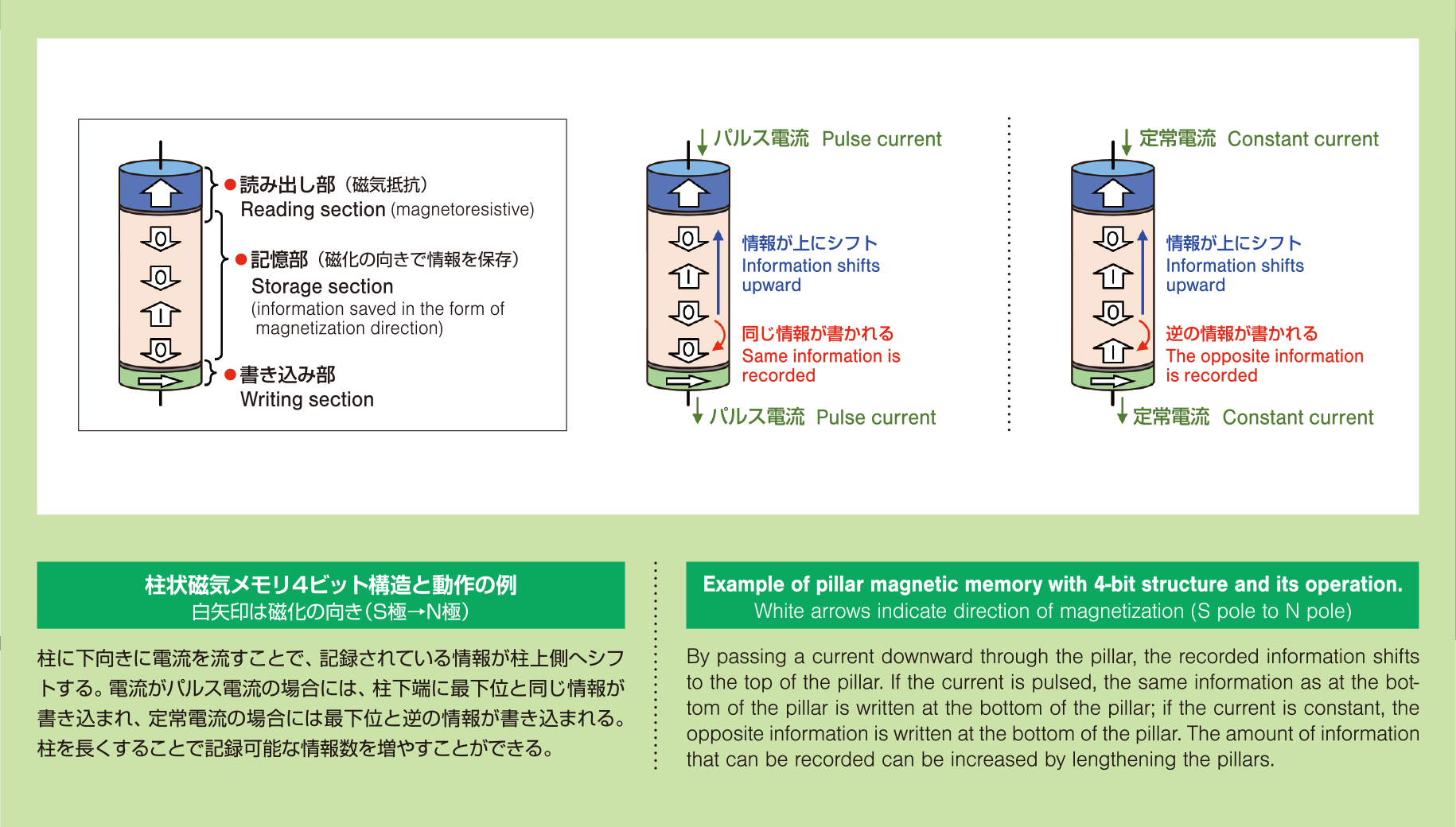 ●読み出し部（磁気抵抗）
Reading section (magnetoresistive)

0
0
1
0

●記憶部（磁化の向きで情報を保存）
Storage section
(information saved in the form of magnetization direction)

●書き込み部
Writing section

パルス電流 Pulse current

0
1
0
0

情報が上にシフト
Information shifts upward

同じ情報が書かれる
Same information is recorded

パルス電流 Pulse current

定常電流 Constant current

0
1
0
1

情報が上にシフト
Information shifts upward

逆の情報が書かれる
The opposite information is recorded

定常電流 Constant current

柱状磁気メモリ4ビット構造と動作の例
白矢印は磁化の向き（S極→N極）

柱に下向きに電流を流すことで、記録されている情報が柱上側へシフトする。電流がパルス電流の場合には、柱下端に最下位と同じ情報が書き込まれ、定常電流の場合には最下位と逆の情報が書き込まれる。柱を長くすることで記録可能な情報数を増やすことができる。

Example of pillar magnetic memory with 4-bit structure and its operation.
White arrows indicate direction of magnetization (S pole to N pole)

By passing a current downward through the pillar, the recorded information shifts to the top of the pillar. If the current is pulsed, the same information as at the bottom of the pillar is written at the bottom of the pillar; if the current is constant, the opposite information is written at the bottom of the pillar. The amount of information that can be recorded can be increased by lengthening the pillars.